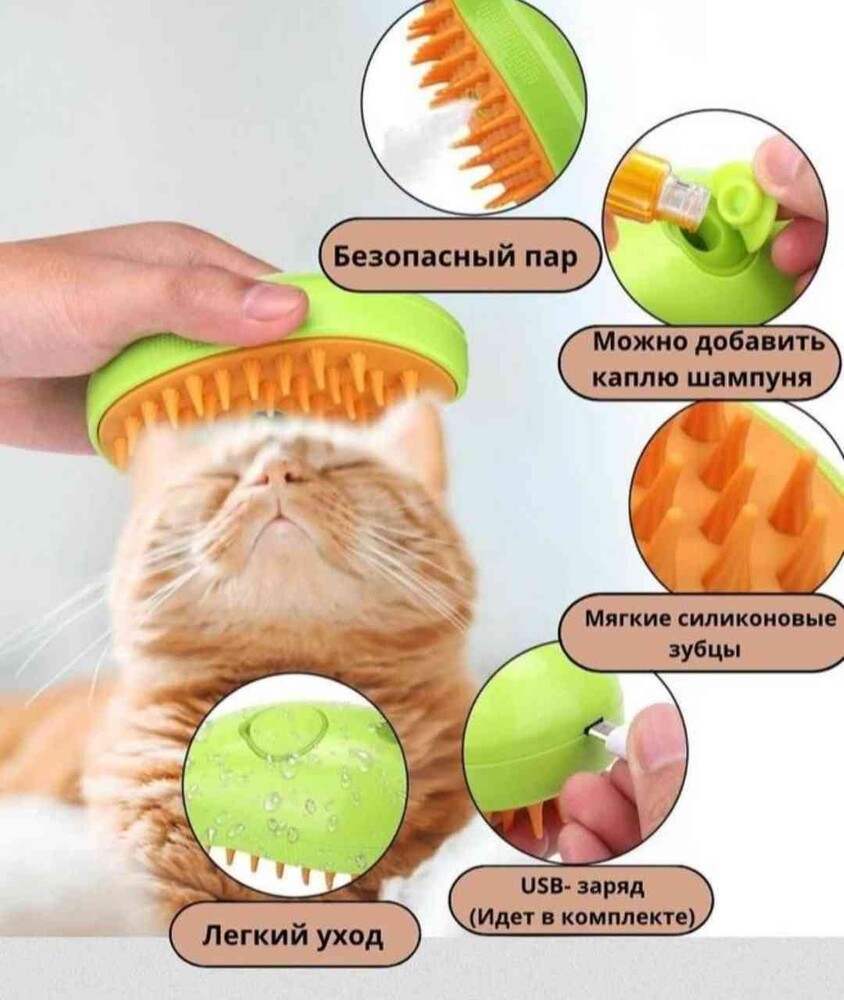 Безопасный пар

Можно добавить каплю шампуня

Мягкие силиконовые зубцы

Легкий уход

USB- заряд (Идет в комплекте)