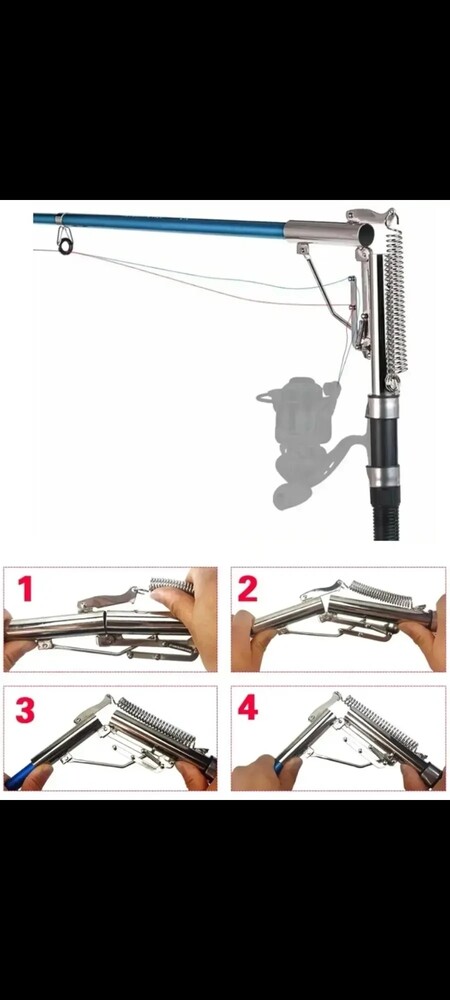 1

2

3

4