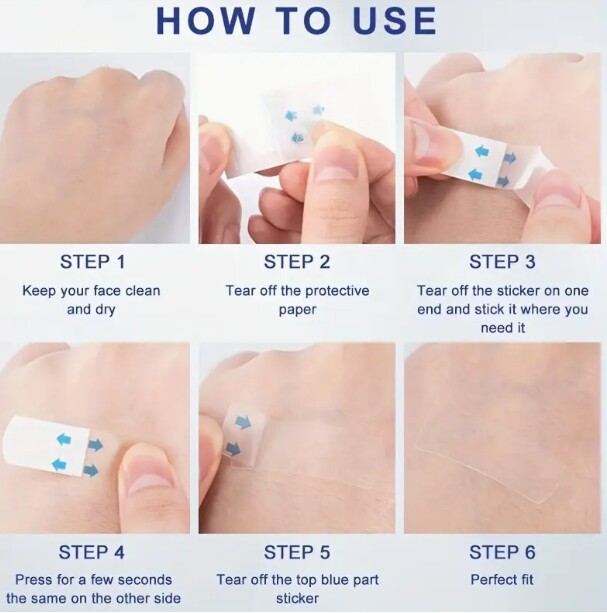 HOW TO USE

STEP 1
Keep your face clean and dry

STEP 2
Tear off the protective paper

STEP 3
Tear off the sticker on one end and stick it where you need it

STEP 4
Press for a few seconds the same on the other side

STEP 5
Tear off the top blue part sticker

STEP 6
Perfect fit