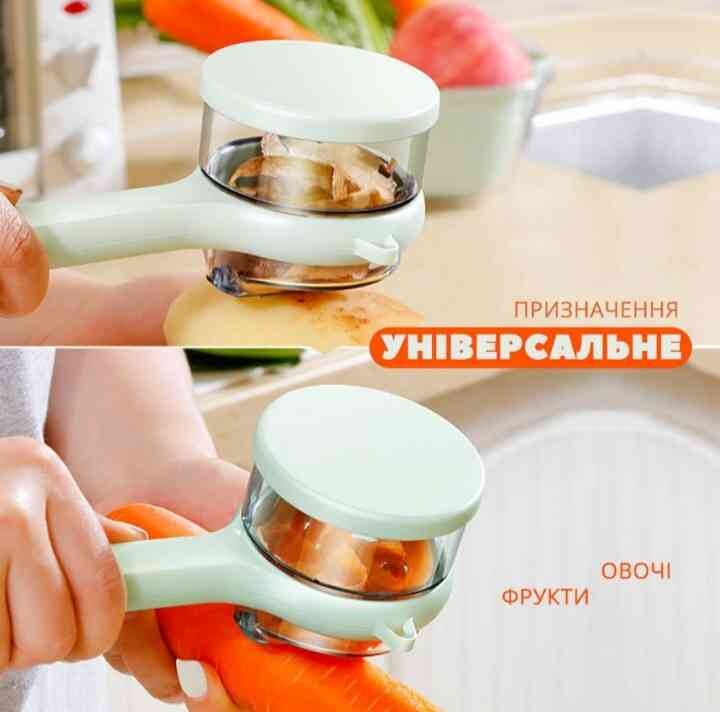 ПРИЗНАЧЕННЯ
УНІВЕРСАЛЬНЕ

ОВОЧІ
ФРУКТИ