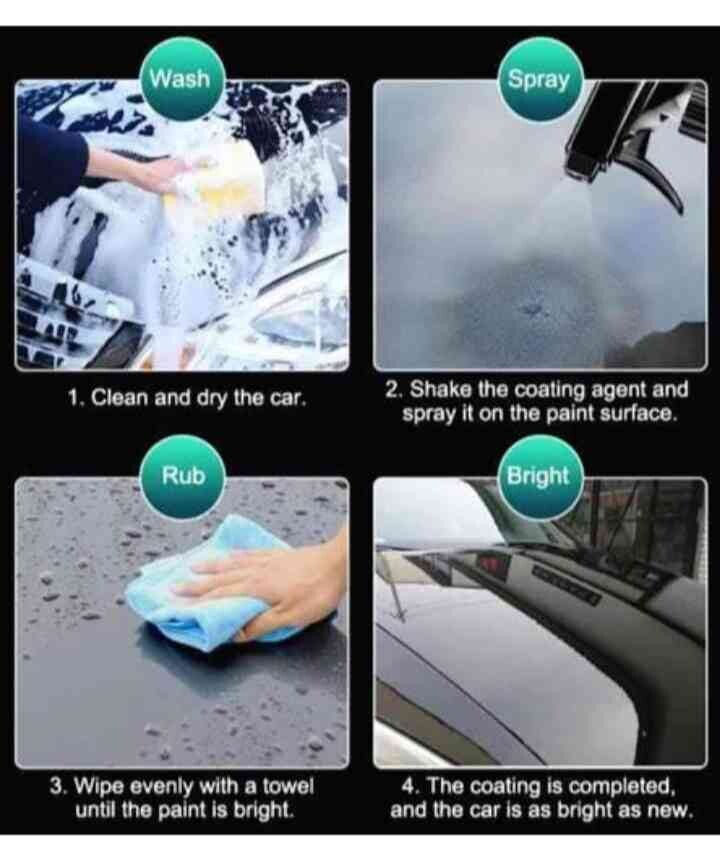 Wash

1. Clean and dry the car.

Spray

2. Shake the coating agent and spray it on the paint surface.

Rub

3. Wipe evenly with a towel until the paint is bright.

Bright

4. The coating is completed, and the car is as bright as new.