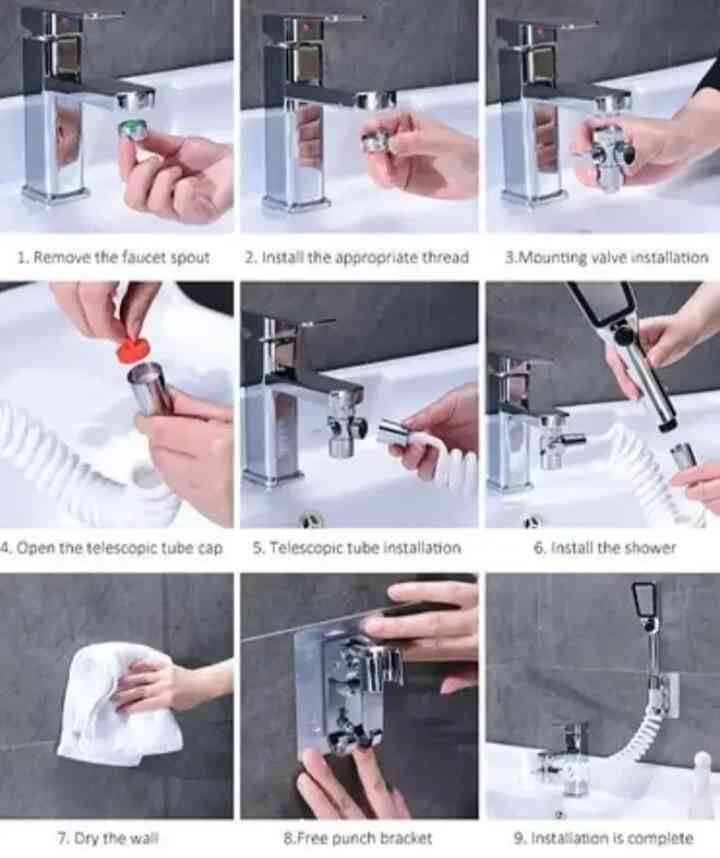 1. Remove the faucet spout

2. Install the appropriate thread

3.Mounting valve installation

4. Open the telescopic tube cap

5. Telescopic tube installation

6. Install the shower

7. Dry the wall

8.Free punch bracket

9. Installation is complete