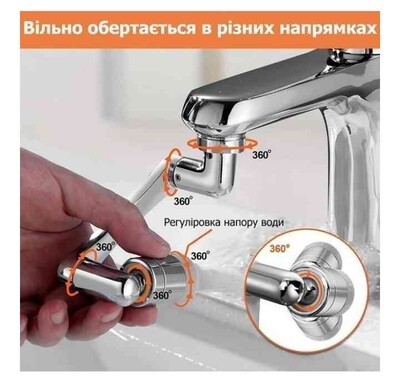 Вільно обертається в різних напрямках

360°

360°

Регуліровка напору води

360°

360°

360°

360°