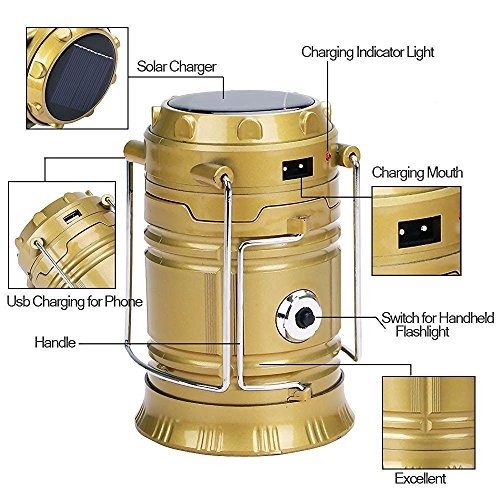 Solar Charger

Charging Indicator Light

Charging Mouth

Usb Charging for Phone

Handle

Switch for Handheld Flashlight

Excellent