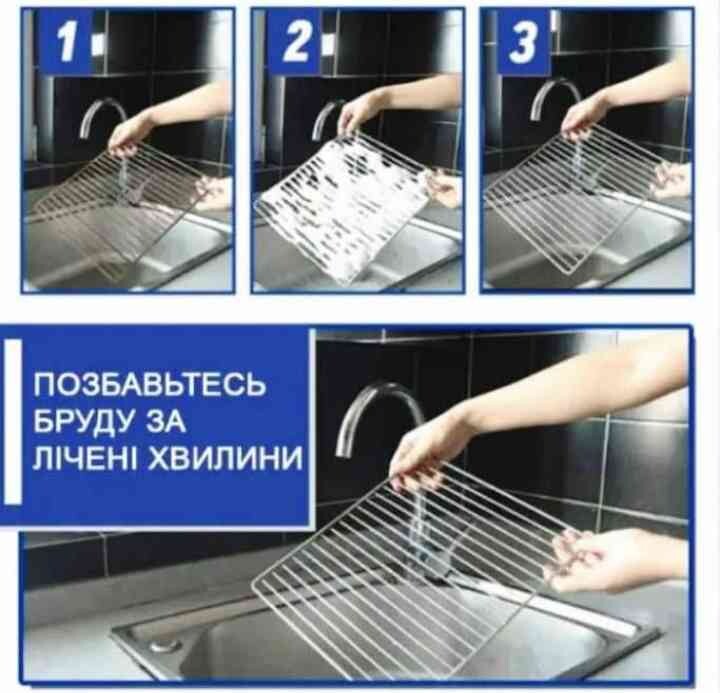 1

2

3

ПОЗБАВЬТЕСЬ БРУДУ ЗА ЛІЧЕНІ ХВИЛИНИ