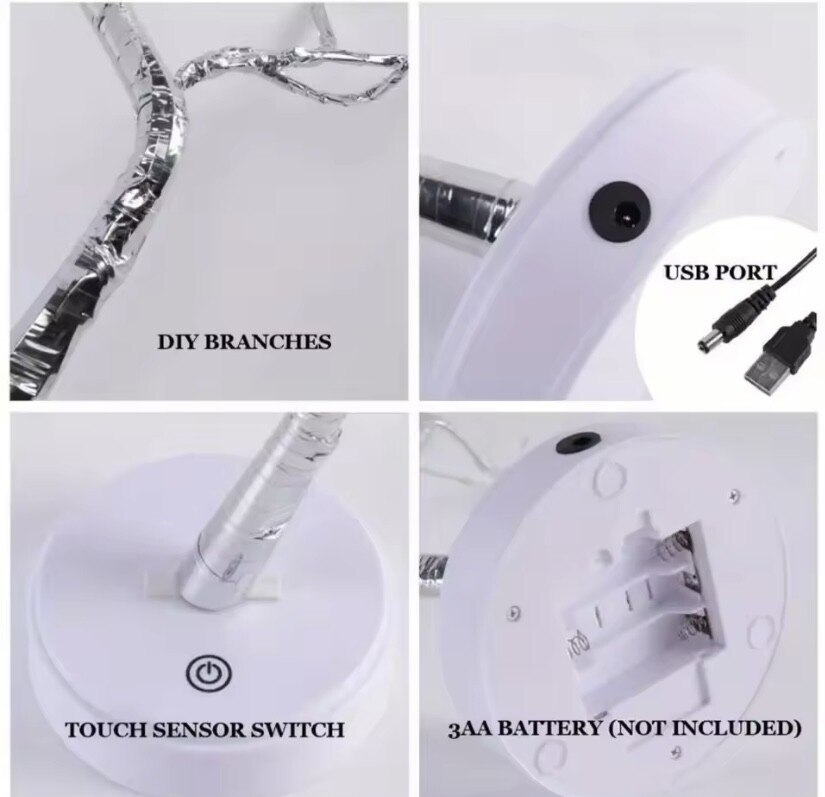 DIY BRANCHES

USB PORT

TOUCH SENSOR SWITCH

3AA BATTERY (NOT INCLUDED)