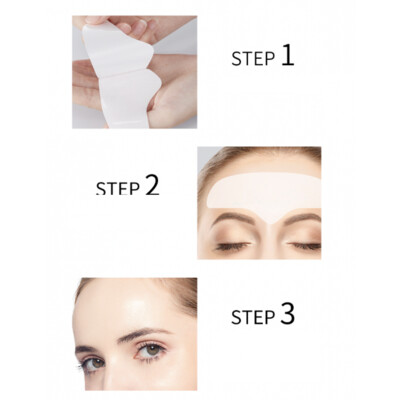 STEP 1

STEP 2

STEP 3